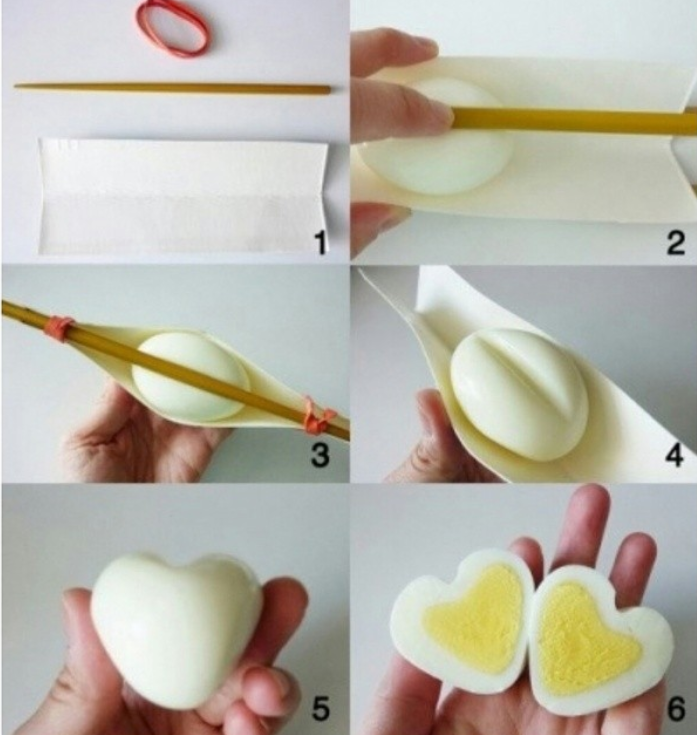 1
2
3
4
5
6